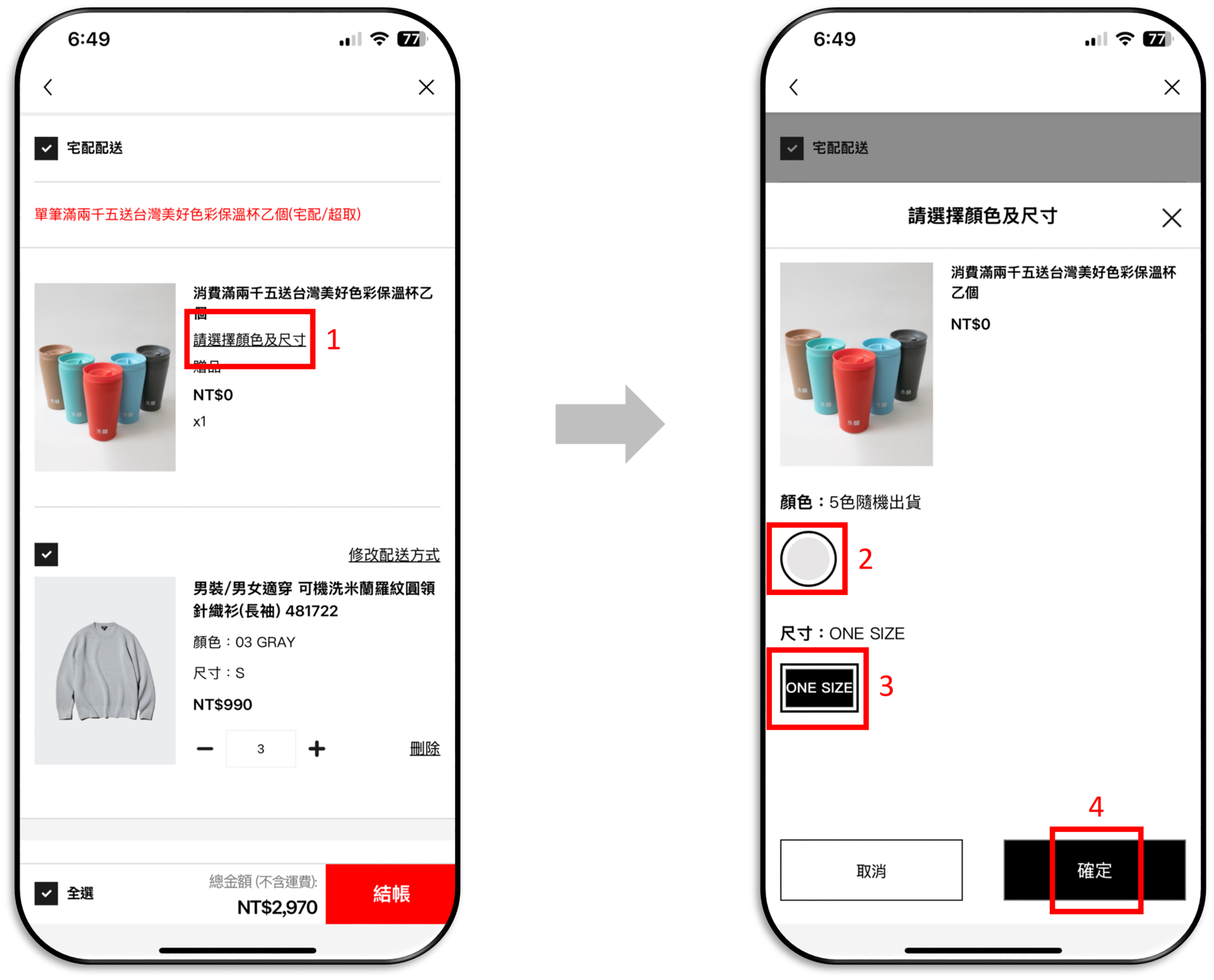 6:49

77

宅配配送

單筆滿兩千五送台灣美好色彩保溫杯乙個(宅配/超取)

消費滿兩千五送台灣美好色彩保溫杯乙個

請選擇顏色及尺寸

1

贈品

NT$0

x1

修改配送方式

男裝/男女適穿 可機洗米蘭羅紋圓領針織衫(長袖) 481722

顏色：03 GRAY

尺寸：S

NT$990

3

刪除

全選

總金額 (不含運費):

NT$2,970

結帳

6:49

77

宅配配送

請選擇顏色及尺寸

消費滿兩千五送台灣美好色彩保溫杯乙個

NT$0

顏色：5色隨機出貨

2

尺寸：ONE SIZE

ONE SIZE

3

4

取消

確定